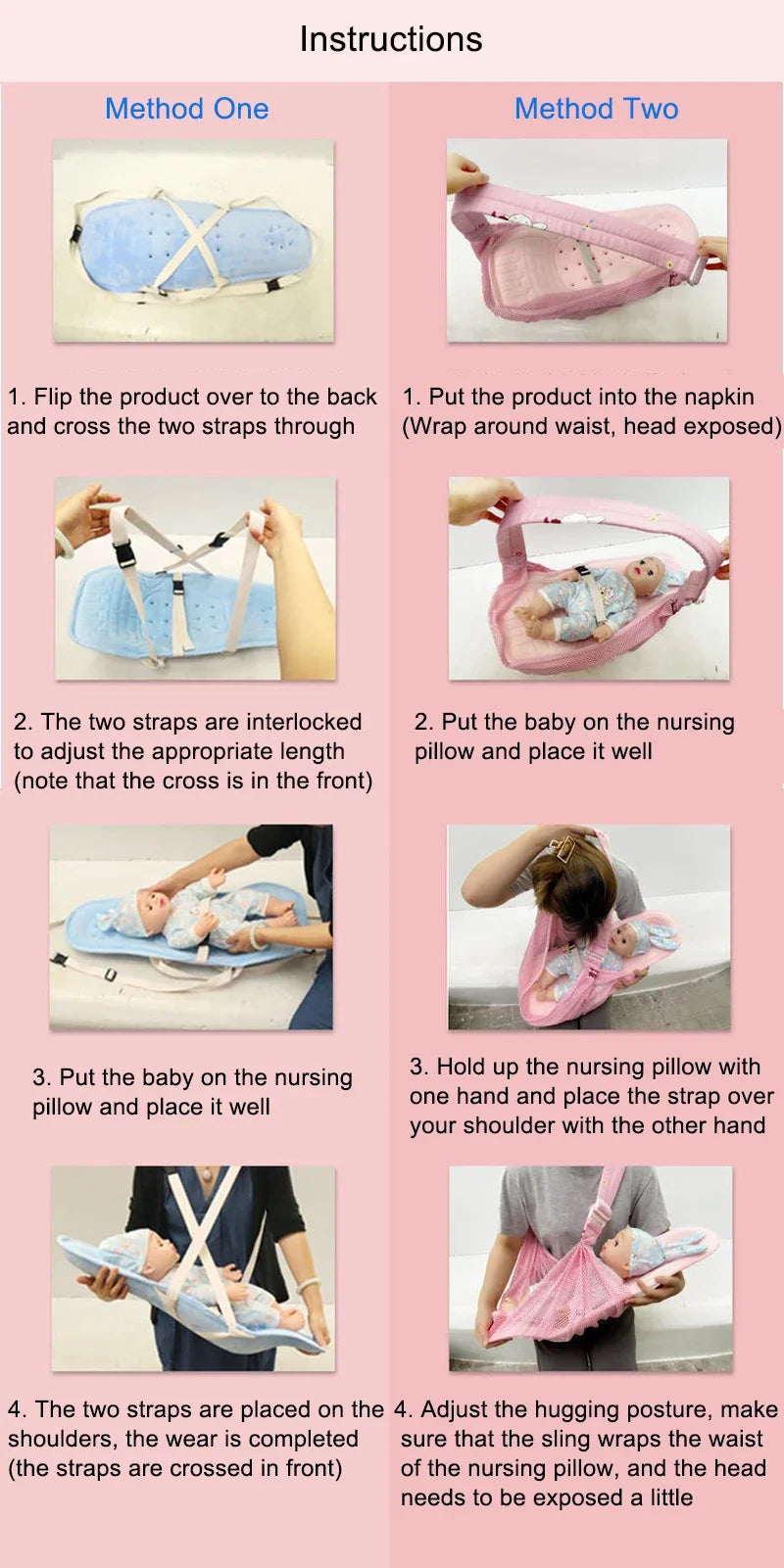 Instructions

Method One

1. Flip the product over to the back and cross the two straps through

2. The two straps are interlocked to adjust the appropriate length (note that the cross is in the front)

3. Put the baby on the nursing pillow and place it well

4. The two straps are placed on the shoulders, the wear is completed (the straps are crossed in front)

Method Two

1. Put the product into the napkin (Wrap around waist, head exposed)

2. Put the baby on the nursing pillow and place it well

3. Hold up the nursing pillow with one hand and place the strap over your shoulder with the other hand

4. Adjust the hugging posture, make sure that the sling wraps the waist of the nursing pillow, and the head needs to be exposed a little