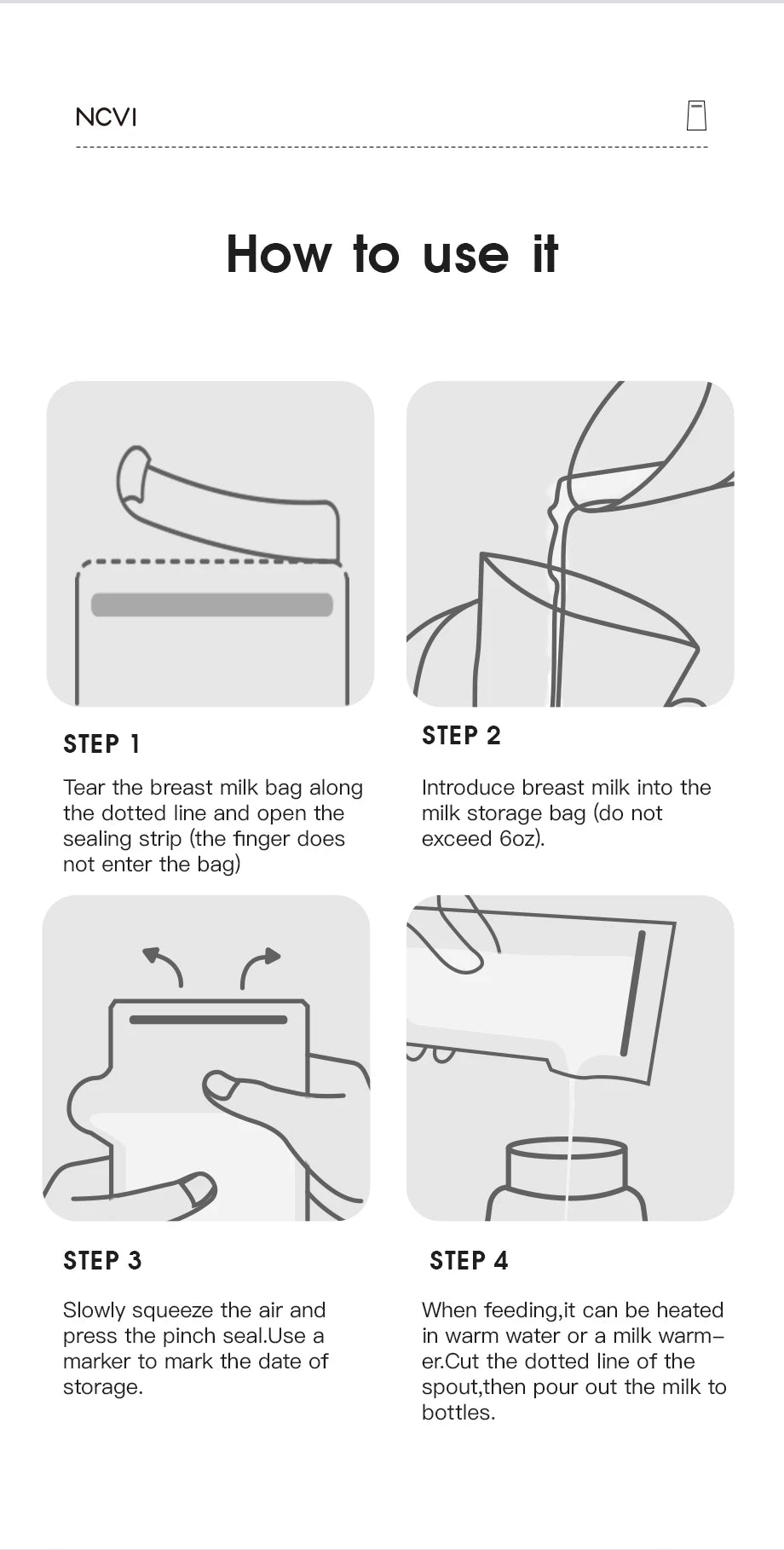 NCVI

How to use it

STEP 1

Tear the breast milk bag along the dotted line and open the sealing strip (the finger does not enter the bag)

STEP 2

Introduce breast milk into the milk storage bag (do not exceed 6oz).

STEP 3

Slowly squeeze the air and press the pinch seal.Use a marker to mark the date of storage.

STEP 4

When feeding,it can be heated in warm water or a milk warmer.Cut the dotted line of the spout,then pour out the milk to bottles.